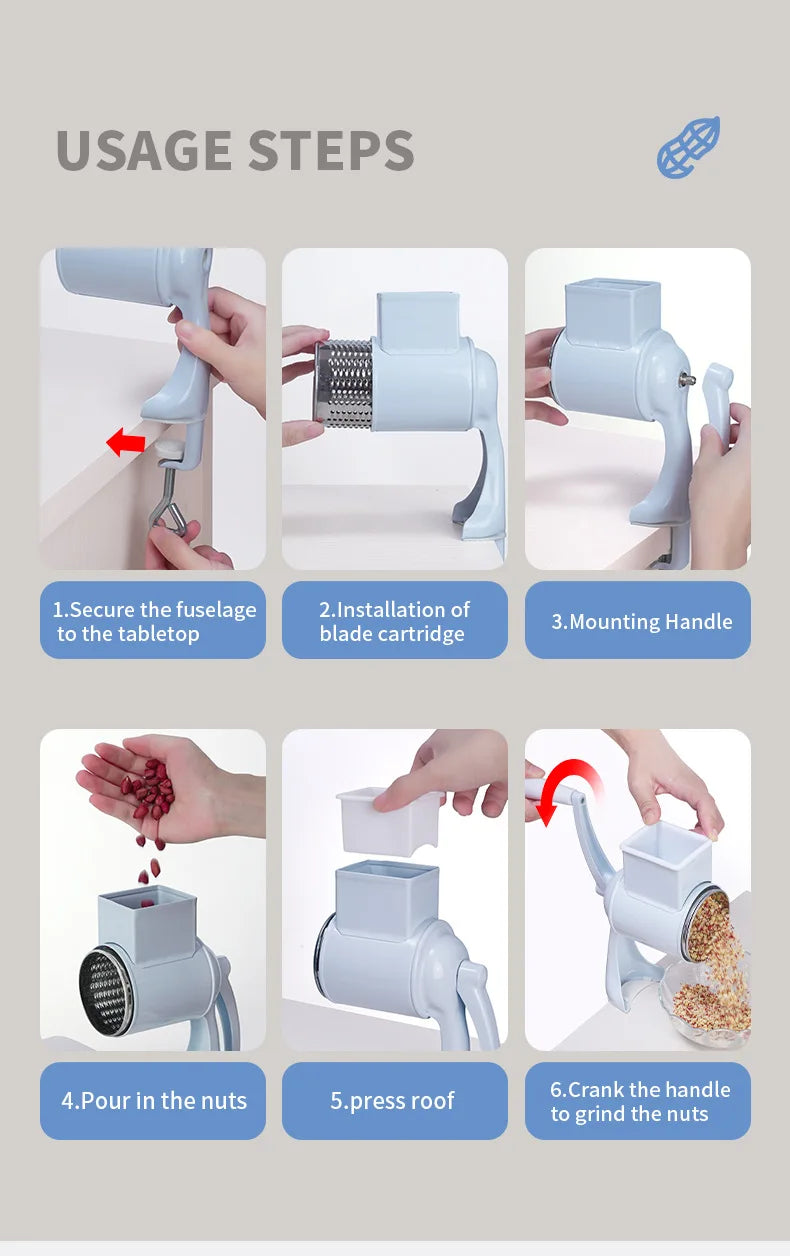 USAGE STEPS

1.Secure the fuselage to the tabletop

2.Installation of blade cartridge

3.Mounting Handle

4.Pour in the nuts

5.press roof

6.Crank the handle to grind the nuts